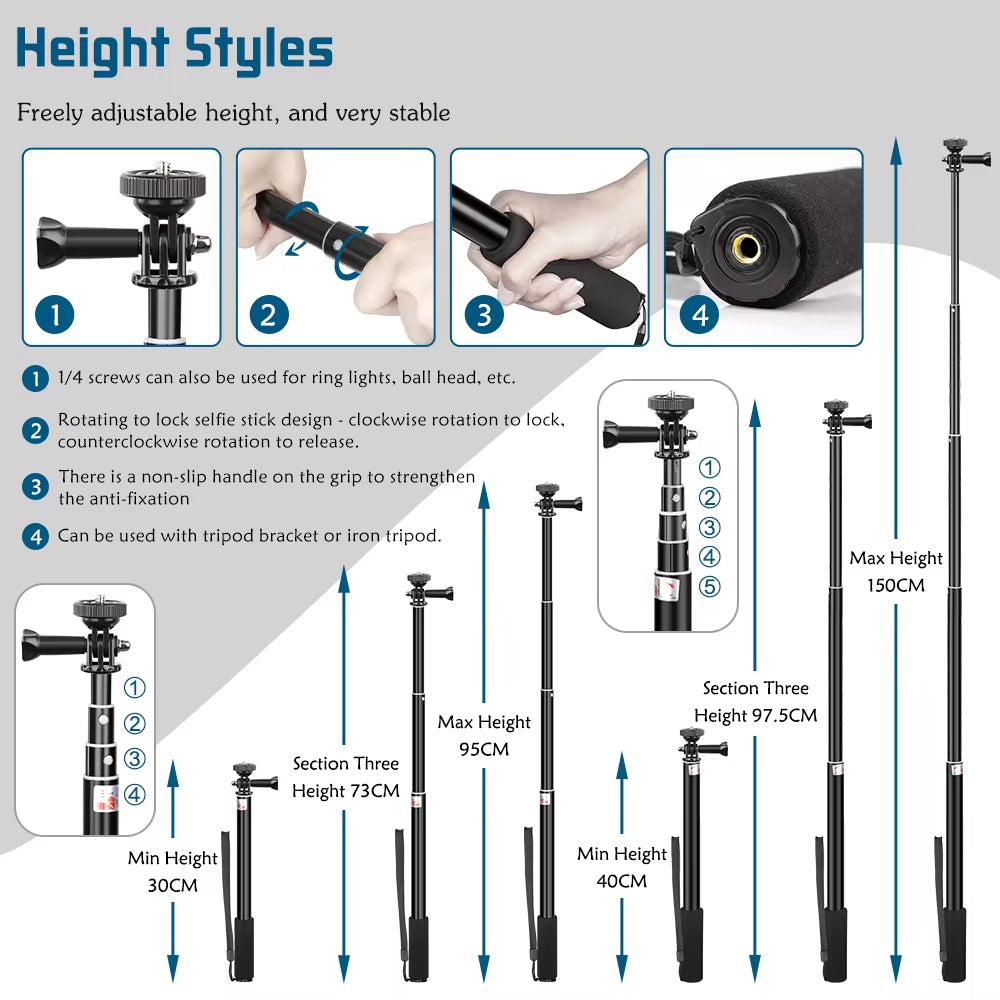 Height Styles

Freely adjustable height, and very stable

1

2

3

4

1 1/4 screws can also be used for ring lights, ball head, etc.

2 Rotating to lock selfie stick design - clockwise rotation to lock, counterclockwise rotation to release.

3 There is a non-slip handle on the grip to strengthen the anti-fixation

4 Can be used with tripod bracket or iron tripod.

①
②
③
④

Min Height 30CM

Section Three Height 73CM

Max Height 95CM

①
②
③
④
⑤

Min Height 40CM

Section Three Height 97.5CM

Max Height 150CM